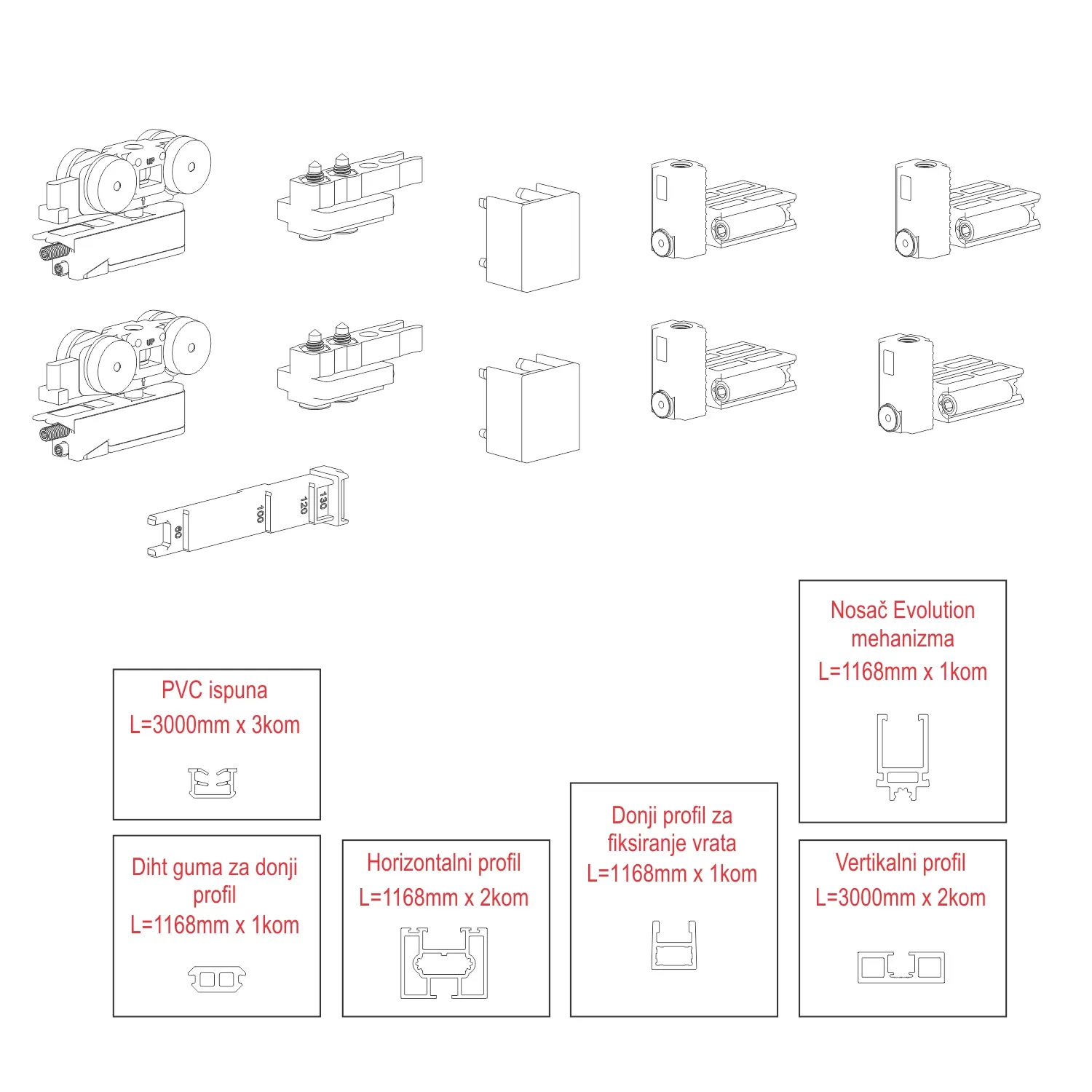 UP

UP

60 100 120 130

Nosač Evolution mehanizma
L=1168mm x 1kom

PVC ispuna
L=3000mm x 3kom

Donji profil za fiksiranje vrata
L=1168mm x 1kom

Diht guma za donji profil
L=1168mm x 1kom

Horizontalni profil
L=1168mm x 2kom

Vertikalni profil
L=3000mm x 2kom